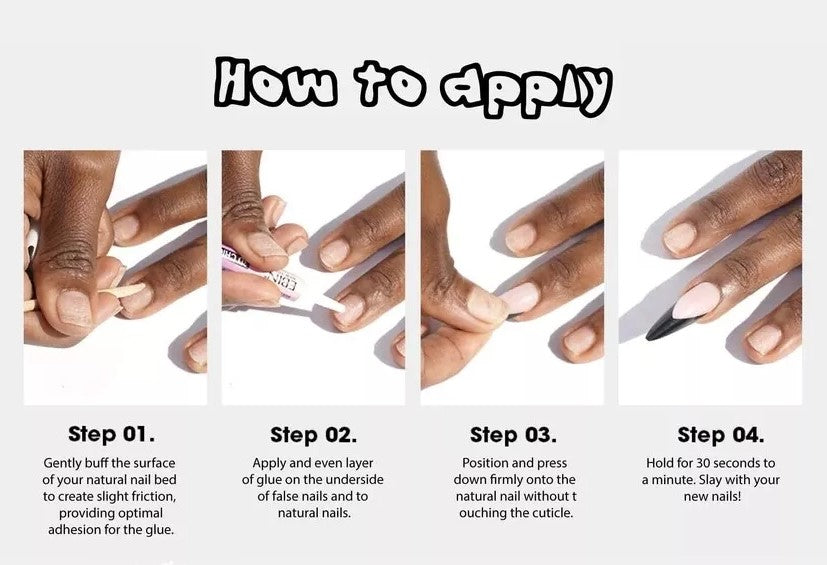 How to apply

Step 01.
Gently buff the surface of your natural nail bed to create slight friction, providing optimal adhesion for the glue.

Step 02.
Apply and even layer of glue on the underside of false nails and to natural nails.

Step 03.
Position and press down firmly onto the natural nail without t ouching the cuticle.

Step 04.
Hold for 30 seconds to a minute. Slay with your new nails!