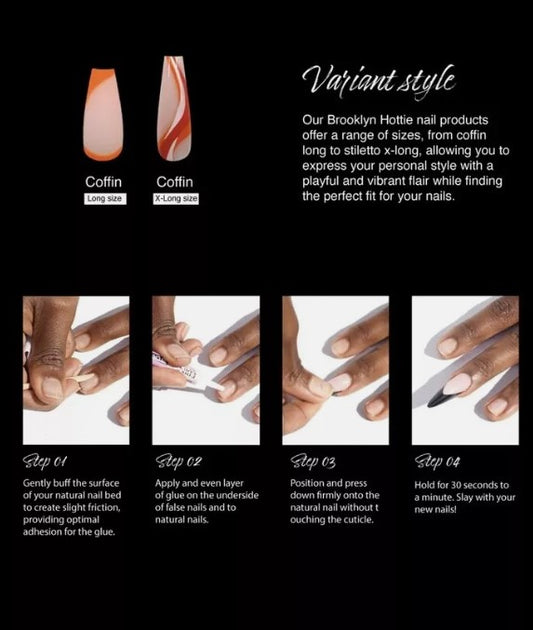 Coffin
Long size

Coffin
X-Long size

Variant style

Our Brooklyn Hottie nail products offer a range of sizes, from coffin long to stiletto x-long, allowing you to express your personal style with a playful and vibrant flair while finding the perfect fit for your nails.

Step 01

Gently buff the surface of your natural nail bed to create slight friction, providing optimal adhesion for the glue.

Step 02

Apply and even layer of glue on the underside of false nails and to natural nails.

Step 03

Position and press down firmly onto the natural nail without t ouching the cuticle.

Step 04

Hold for 30 seconds to a minute. Slay with your new nails!